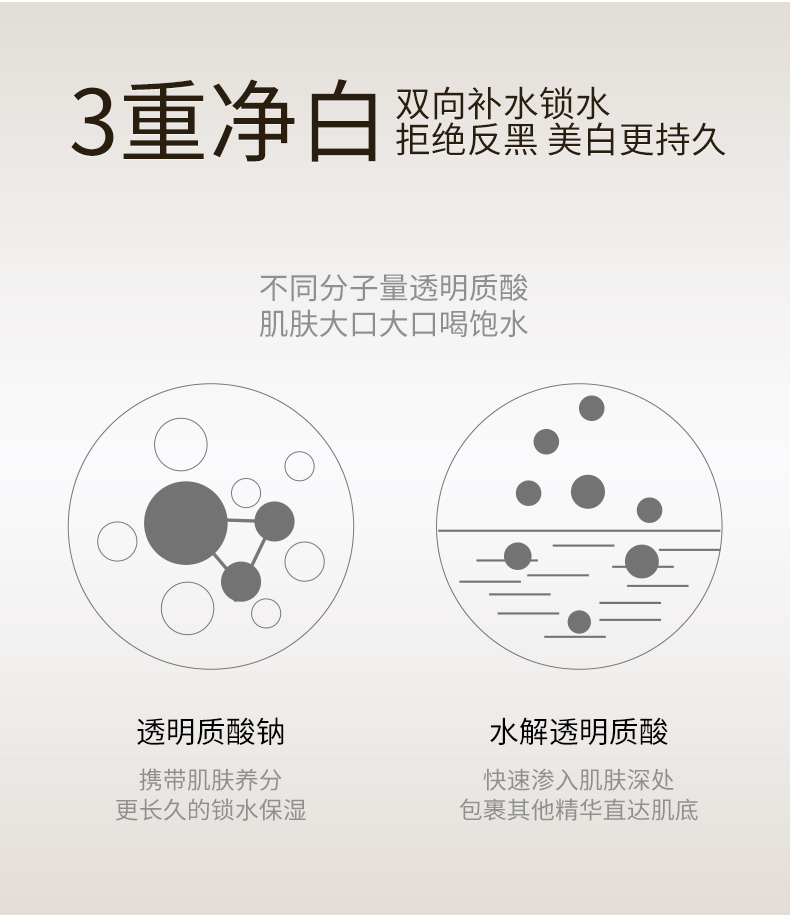 3重净白 双向补水锁水
拒绝反黑 美白更持久

不同分子量透明质酸
肌肤大口大口喝饱水

透明质酸钠

携带肌肤养分
更长久的锁水保湿

水解透明质酸

快速渗入肌肤深处
包裹其他精华直达肌底