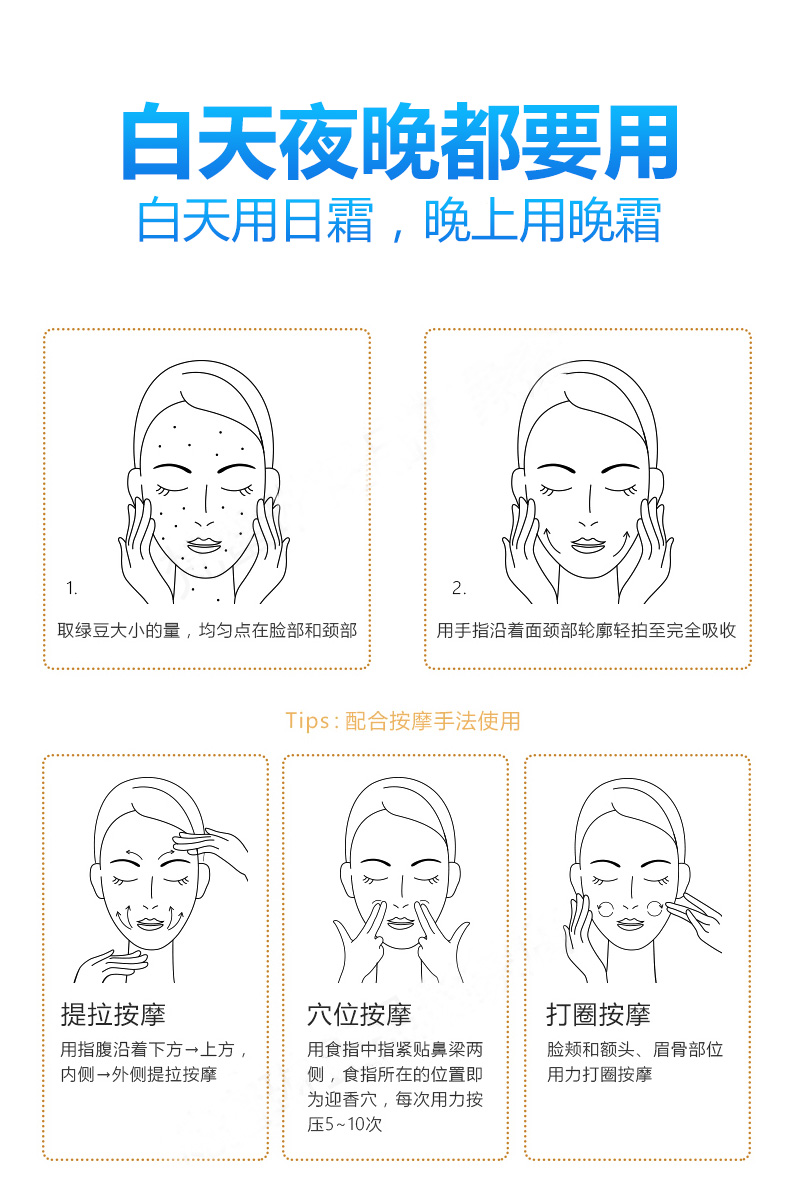 白天夜晚都要用

白天用日霜，晚上用晚霜

1.

取绿豆大小的量，均匀点在脸部和颈部

2.

用手指沿着面颈部轮廓轻拍至完全吸收

Tips：配合按摩手法使用

提拉按摩

用指腹沿着下方→上方，内侧→外侧提拉按摩

穴位按摩

用食指中指紧贴鼻梁两侧，食指所在的位置即为迎香穴，每次用力按压5~10次

打圈按摩

脸颊和额头、眉骨部位用力打圈按摩